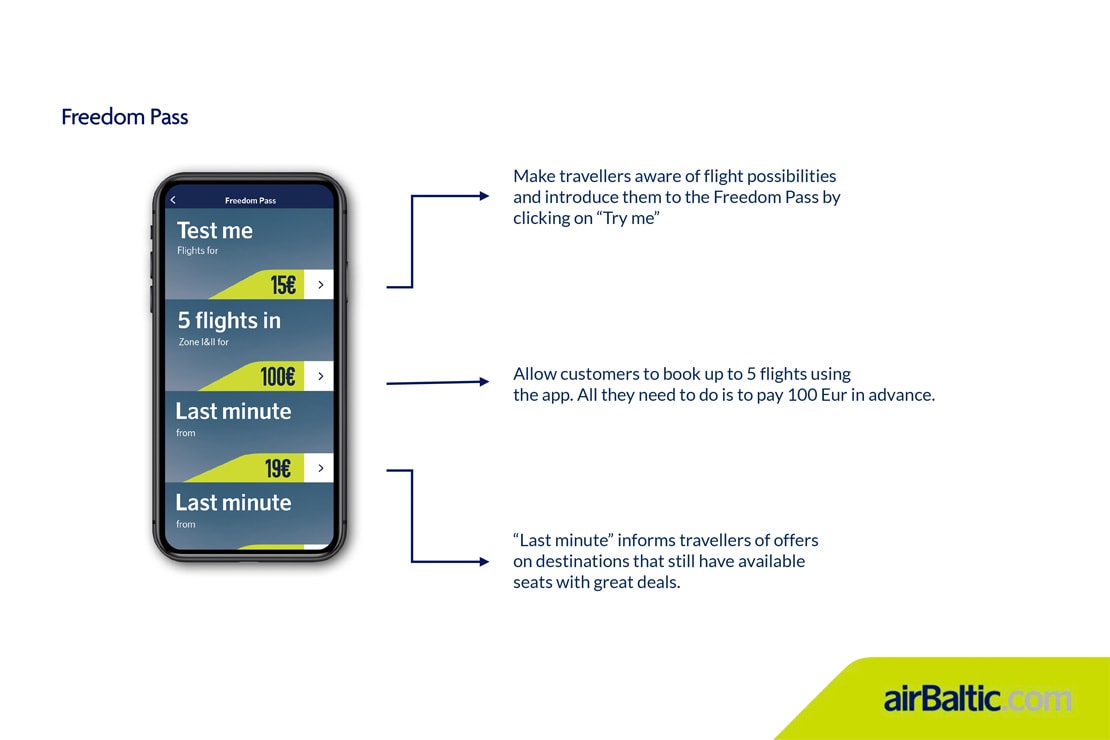 Freedom Pass

Freedom Pass

Test me
Flights for

15€

5 flights in
Zone I&II for

100€

Last minute
from

19€

Last minute
from

Make travellers aware of flight possibilities and introduce them to the Freedom Pass by clicking on “Try me”

Allow customers to book up to 5 flights using the app. All they need to do is to pay 100 Eur in advance.

“Last minute” informs travellers of offers on destinations that still have available seats with great deals.

airBaltic.com